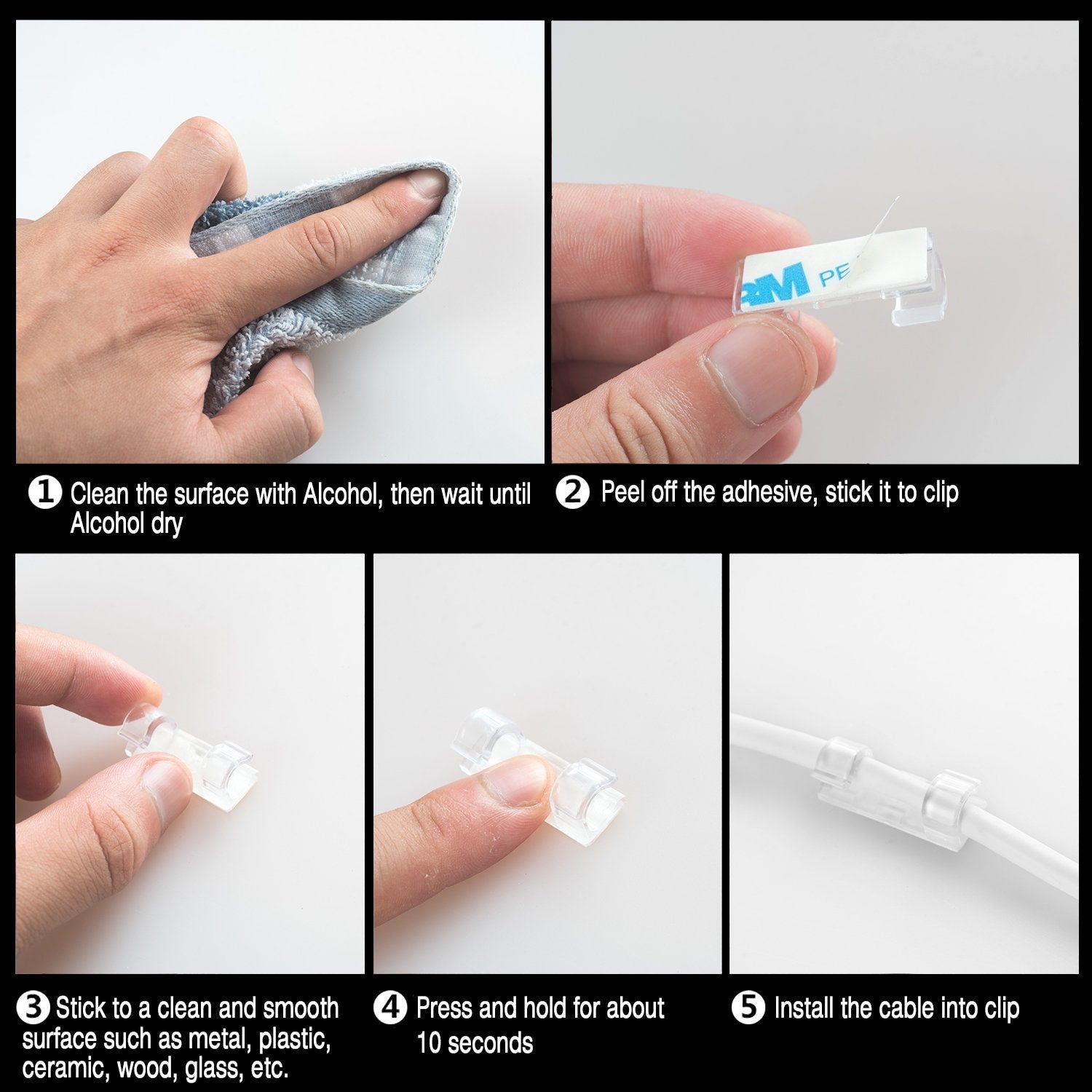 3M PE

❶ Clean the surface with Alcohol, then wait until Alcohol dry

❷ Peel off the adhesive, stick it to clip

❸ Stick to a clean and smooth surface such as metal, plastic, ceramic, wood, glass, etc.

❹ Press and hold for about 10 seconds

❺ Install the cable into clip