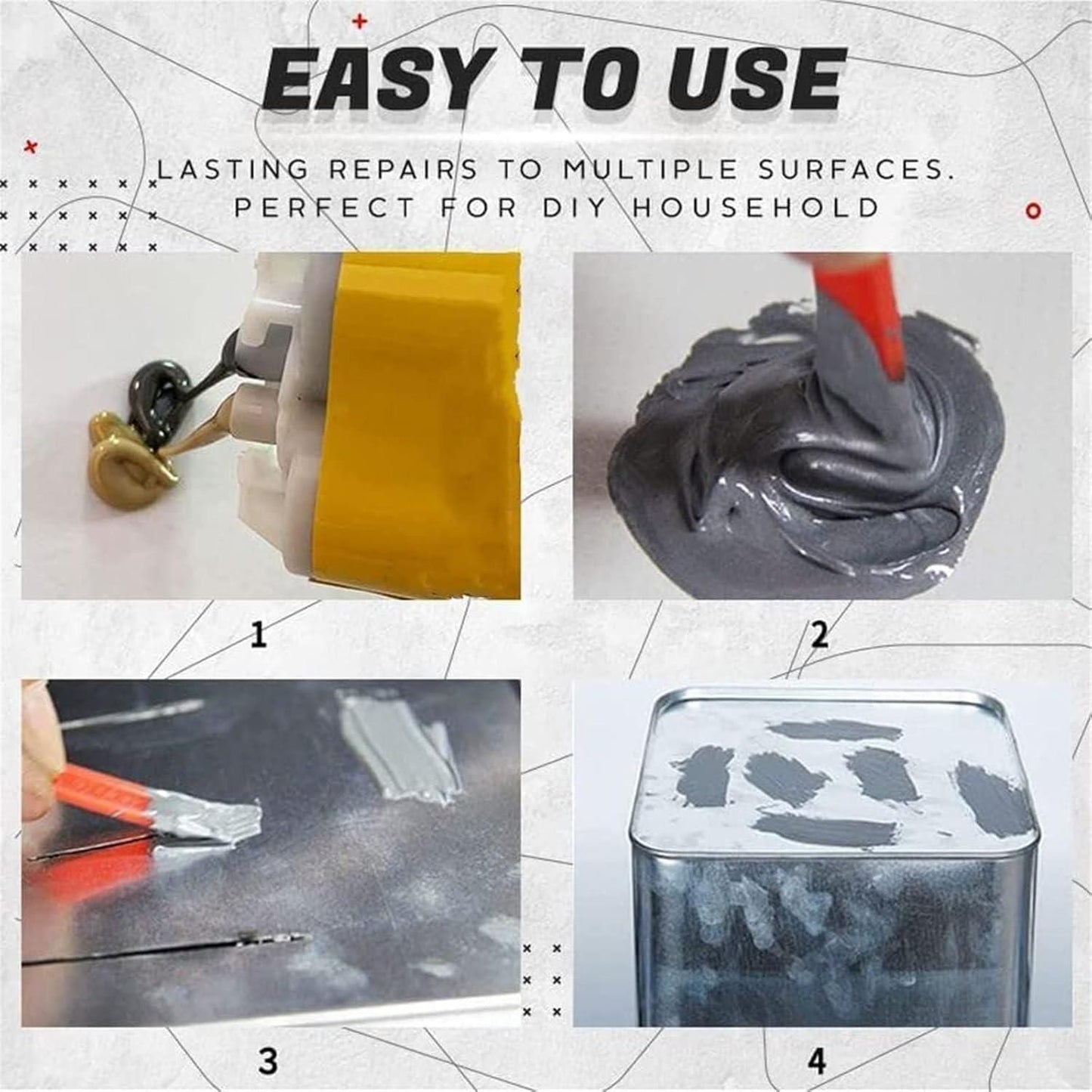 EASY TO USE

LASTING REPAIRS TO MULTIPLE SURFACES. PERFECT FOR DIY HOUSEHOLD

1

2

3

4